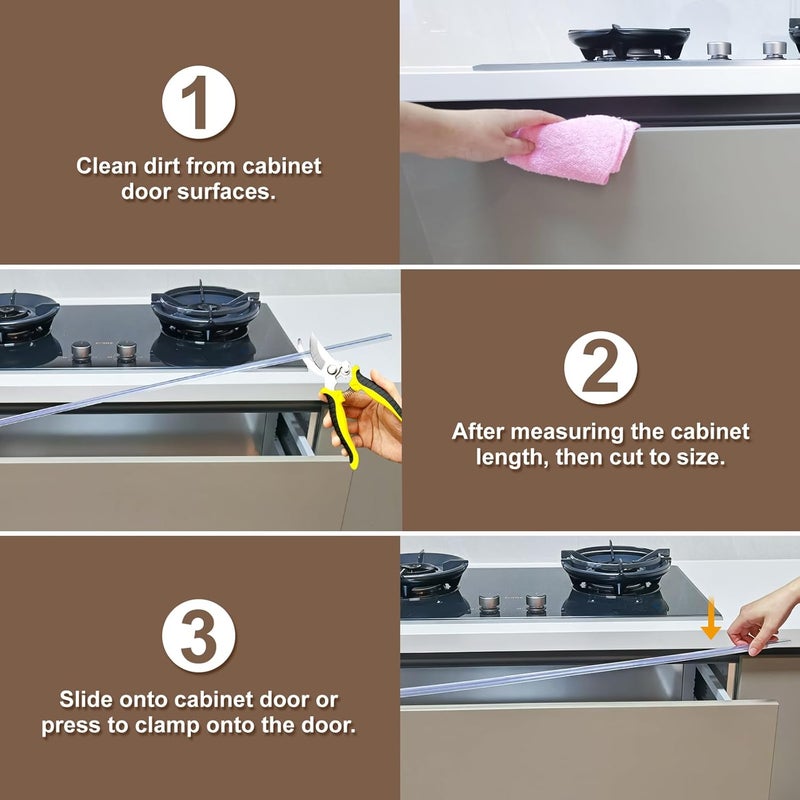 1

Clean dirt from cabinet door surfaces.

2

After measuring the cabinet length, then cut to size.

3

Slide onto cabinet door or press to clamp onto the door.